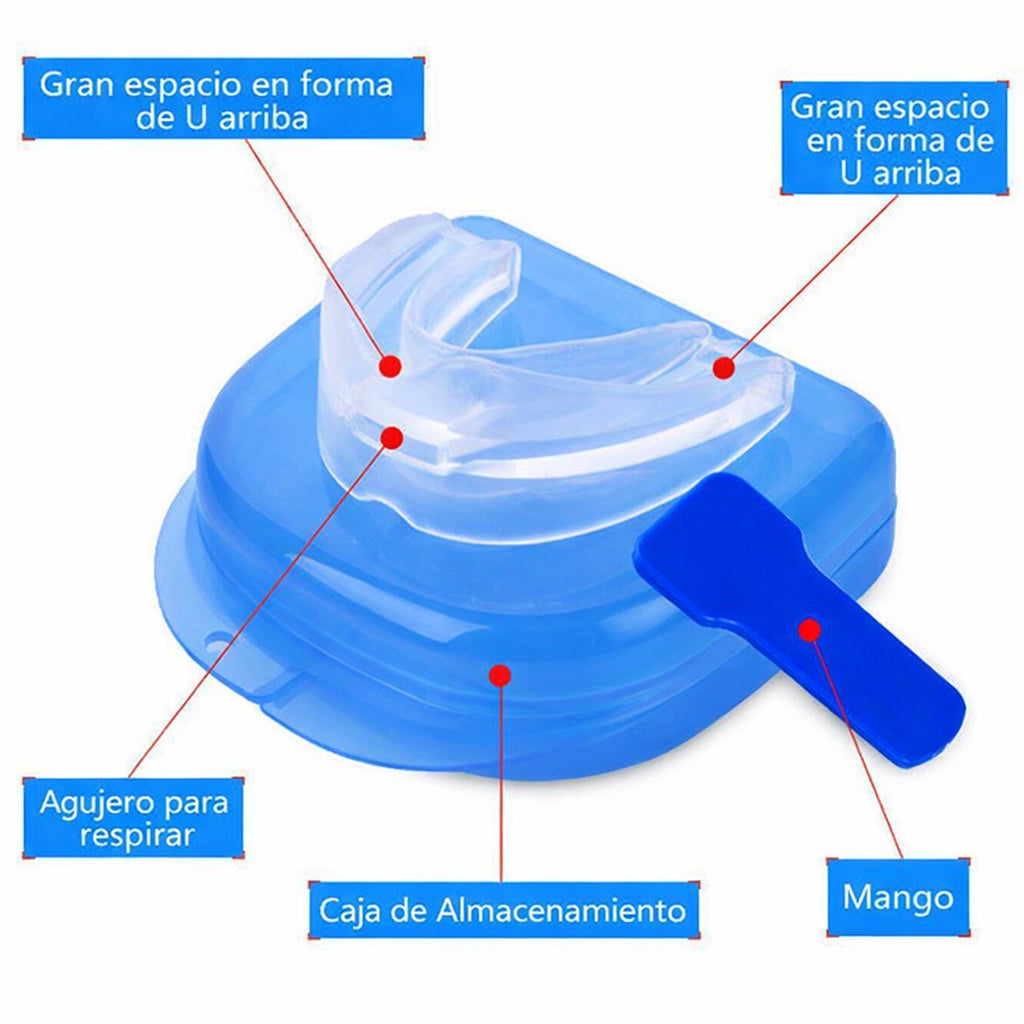 Gran espacio en forma de U arriba

Gran espacio en forma de U arriba

Agujero para respirar

Caja de Almacenamiento

Mango